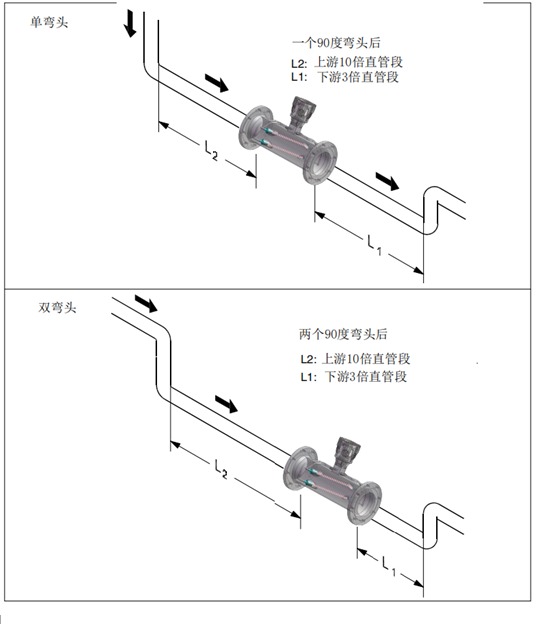 单弯头

一个90度弯头后
L2: 上游10倍直管段
L1: 下游3倍直管段

$L_2$

$L_1$

双弯头

两个90度弯头后
L2: 上游10倍直管段
L1: 下游3倍直管段

$L_2$

$L_1$